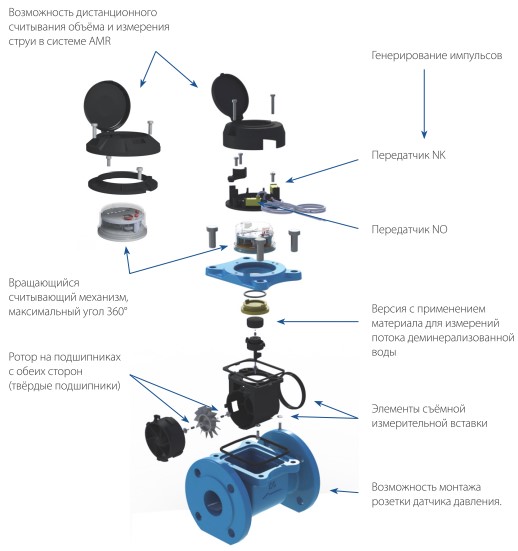 Возможность дистанционного считывания объёма и измерения струи в системе AMR

Генерирование импульсов

Передатчик NK

Передатчик NO

Вращающийся считывающий механизм, максимальный угол 360°

Версия с применением материала для измерений потока деминерализованной воды

Ротор на подшипниках с обеих сторон (твёрдые подшипники)

Элементы съёмной измерительной вставки

Возможность монтажа розетки датчика давления.